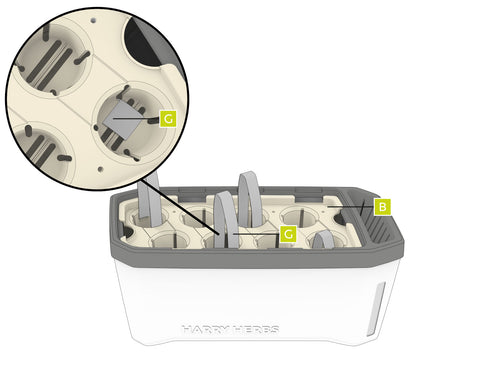 G

B

G

HARRY HERBS